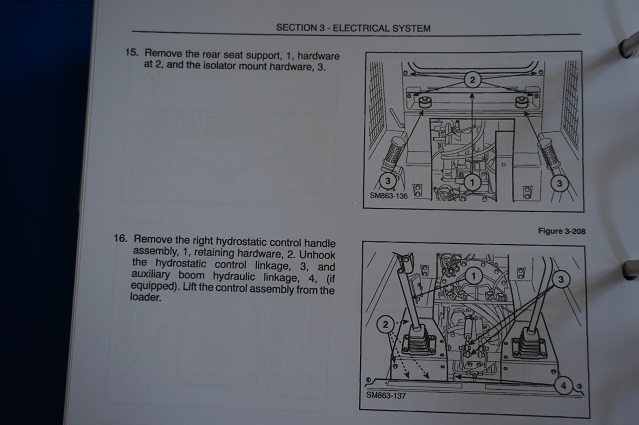 SECTION 3 - ELECTRICAL SYSTEM

15. Remove the rear seat support, 1, hardware at 2, and the isolator mount hardware, 3.

2

3

1

3

SM863-136

Figure 3-208

16. Remove the right hydrostatic control handle assembly, 1, retaining hardware, 2. Unhook the hydrostatic control linkage, 3, and auxiliary boom hydraulic linkage, 4, (if equipped). Lift the control assembly from the loader.

1

3

2

4

SM863-137