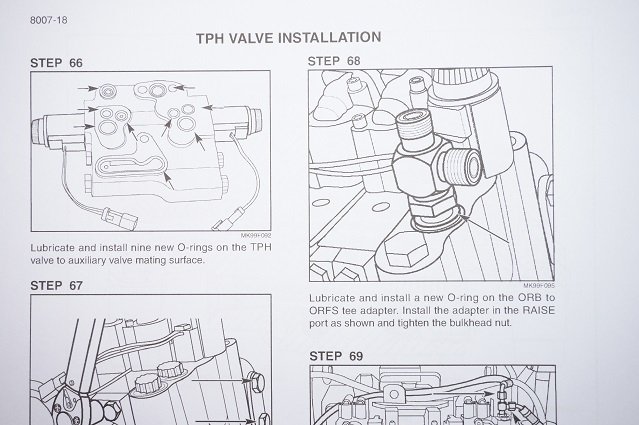 8007-18

TPH VALVE INSTALLATION

STEP 66

MK99F092

Lubricate and install nine new O-rings on the TPH valve to auxiliary valve mating surface.

STEP 67

STEP 68

MK99F095

Lubricate and install a new O-ring on the ORB to ORFS tee adapter. Install the adapter in the RAISE port as shown and tighten the bulkhead nut.

STEP 69