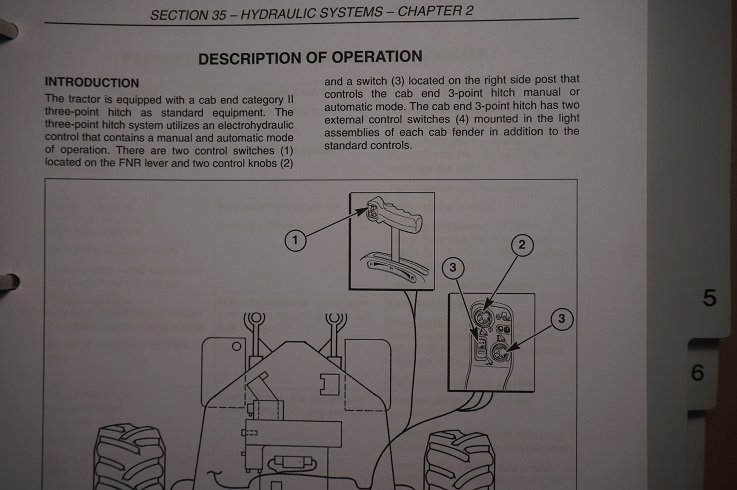 SECTION 35 – HYDRAULIC SYSTEMS – CHAPTER 2

DESCRIPTION OF OPERATION

INTRODUCTION

The tractor is equipped with a cab end category II three-point hitch as standard equipment. The three-point hitch system utilizes an electrohydraulic control that contains a manual and automatic mode of operation. There are two control switches (1) located on the FNR lever and two control knobs (2) and a switch (3) located on the right side post that controls the cab end 3-point hitch manual or automatic mode. The cab end 3-point hitch has two external control switches (4) mounted in the light assemblies of each cab fender in addition to the standard controls.

1

2

3

3

5

6