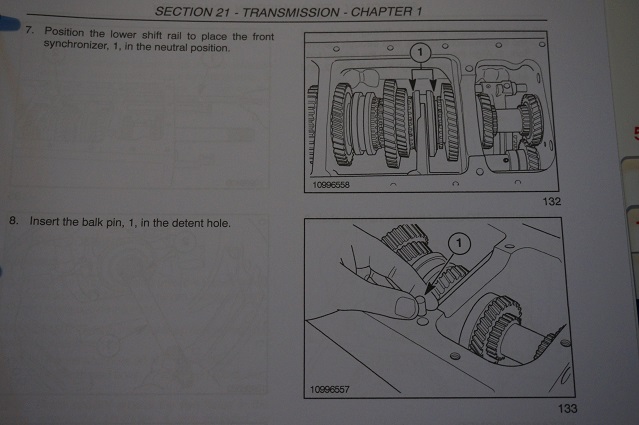 SECTION 21 - TRANSMISSION - CHAPTER 1

7. Position the lower shift rail to place the front synchronizer, 1, in the neutral position.

1

10996558

132

8. Insert the balk pin, 1, in the detent hole.

1

10996557

133