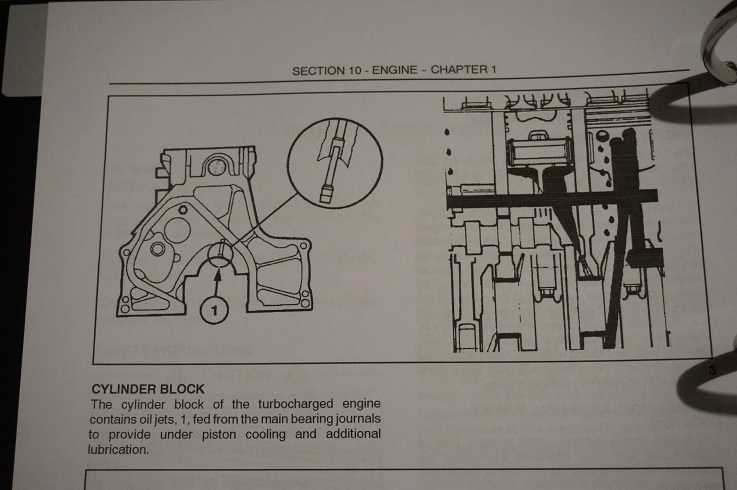 SECTION 10 - ENGINE - CHAPTER 1

1

3

CYLINDER BLOCK
The cylinder block of the turbocharged engine contains oil jets, 1, fed from the main bearing journals to provide under piston cooling and additional lubrication.