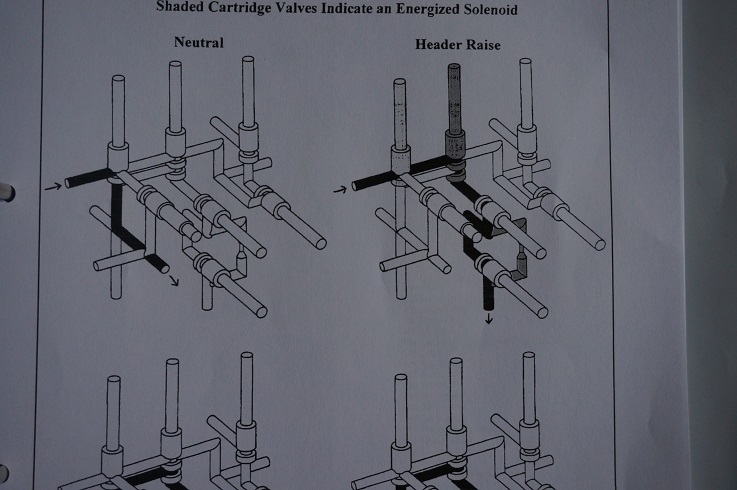 Shaded Cartridge Valves Indicate an Energized Solenoid

Neutral

Header Raise