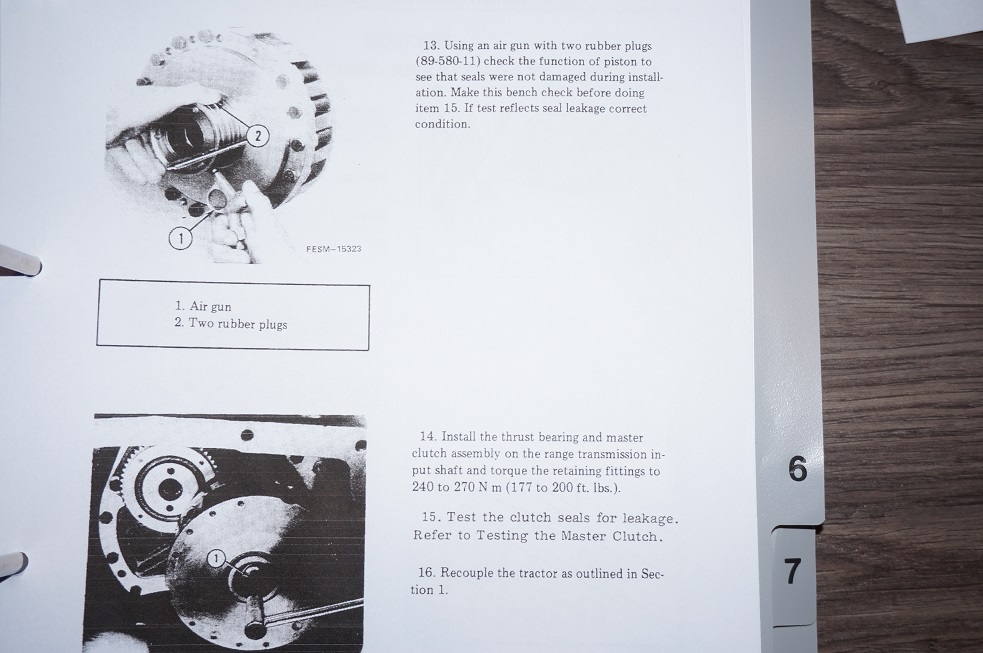 2

1

FESM–15323

1. Air gun
2. Two rubber plugs

13. Using an air gun with two rubber plugs (89-580-11) check the function of piston to see that seals were not damaged during installation. Make this bench check before doing item 15. If test reflects seal leakage correct condition.

1

14. Install the thrust bearing and master clutch assembly on the range transmission input shaft and torque the retaining fittings to 240 to 270 N m (177 to 200 ft. lbs.).

15. Test the clutch seals for leakage. Refer to Testing the Master Clutch.

16. Recouple the tractor as outlined in Section 1.

6

7