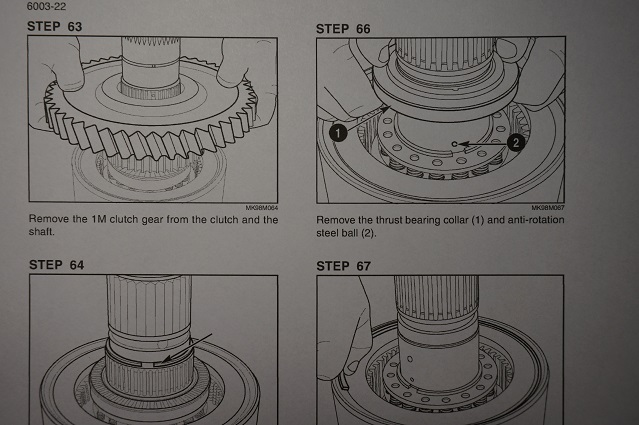 6003-22

STEP 63

MK98M064

Remove the 1M clutch gear from the clutch and the shaft.

STEP 64

STEP 66

1

2

MK98M067

Remove the thrust bearing collar (1) and anti-rotation steel ball (2).

STEP 67