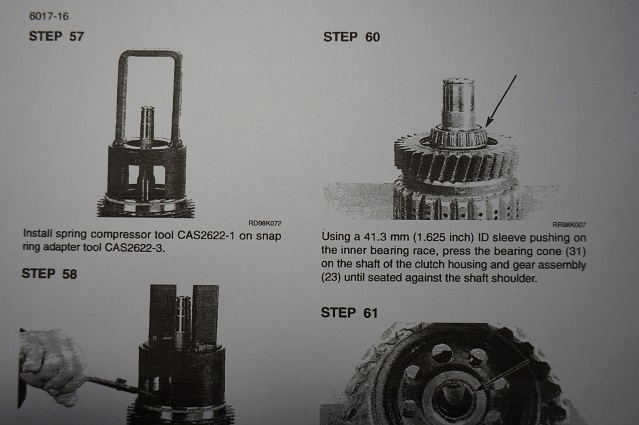 6017-16

STEP 57

RD98K072

Install spring compressor tool CAS2622-1 on snap ring adapter tool CAS2622-3.

STEP 58

STEP 60

RR98K007

Using a 41.3 mm (1.625 inch) ID sleeve pushing on the inner bearing race, press the bearing cone (31) on the shaft of the clutch housing and gear assembly (23) until seated against the shaft shoulder.

STEP 61