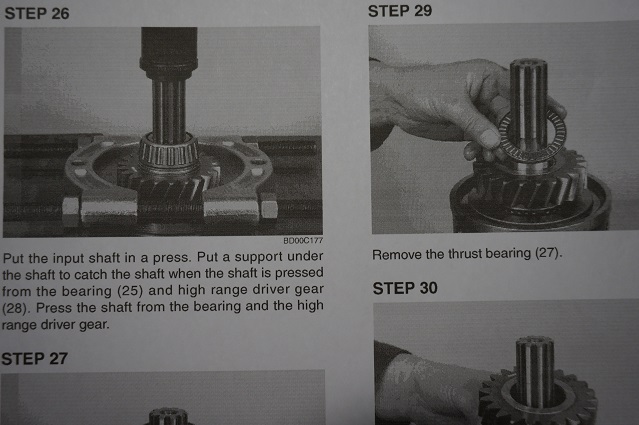 STEP 26

BD00C177

Put the input shaft in a press. Put a support under the shaft to catch the shaft when the shaft is pressed from the bearing (25) and high range driver gear (28). Press the shaft from the bearing and the high range driver gear.

STEP 27

STEP 29

Remove the thrust bearing (27).

STEP 30