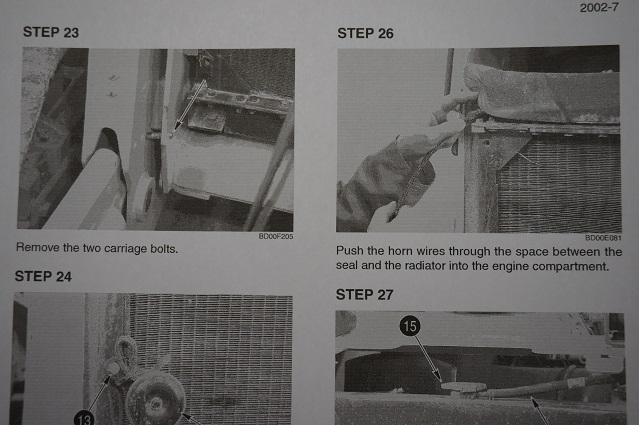 2002-7

STEP 23

BD00F205

Remove the two carriage bolts.

STEP 24

13

STEP 26

BD00E081

Push the horn wires through the space between the seal and the radiator into the engine compartment.

STEP 27

15