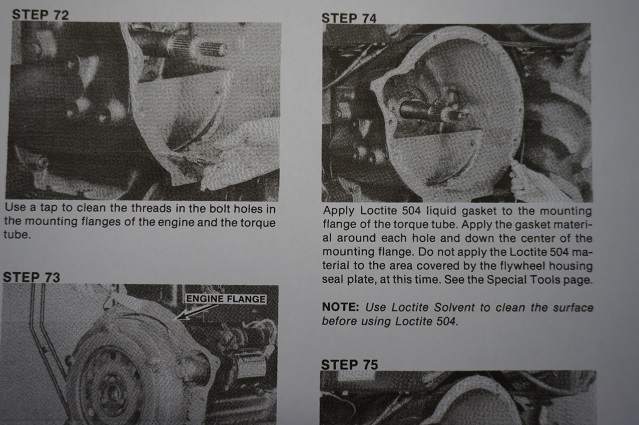 STEP 72

Use a tap to clean the threads in the bolt holes in the mounting flanges of the engine and the torque tube.

STEP 73

ENGINE FLANGE

STEP 74

Apply Loctite 504 liquid gasket to the mounting flange of the torque tube. Apply the gasket material around each hole and down the center of the mounting flange. Do not apply the Loctite 504 material to the area covered by the flywheel housing seal plate, at this time. See the Special Tools page.

NOTE: Use Loctite Solvent to clean the surface before using Loctite 504.

STEP 75