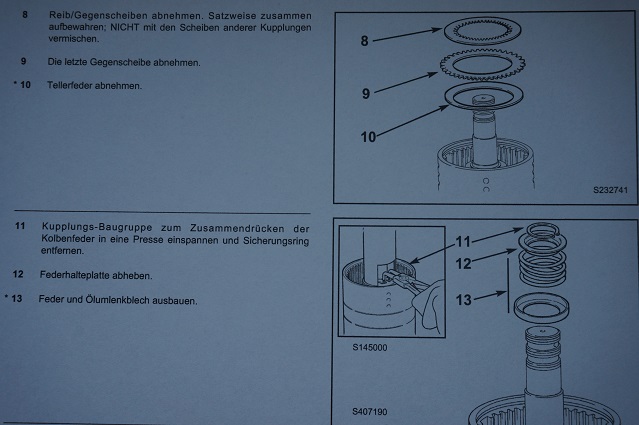 8 Reib/Gegenscheiben abnehmen. Satzweise zusammen aufbewahren; NICHT mit den Scheiben anderer Kupplungen vermischen.

9 Die letzte Gegenscheibe abnehmen.

* 10 Tellerfeder abnehmen.

8

9

10

S232741

11 Kupplungs-Baugruppe zum Zusammendrücken der Kolbenfeder in eine Presse einspannen und Sicherungsring entfernen.

12 Federhalteplatte abheben.

* 13 Feder und Ölumlenkblech ausbauen.

11

12

13

S145000

S407190