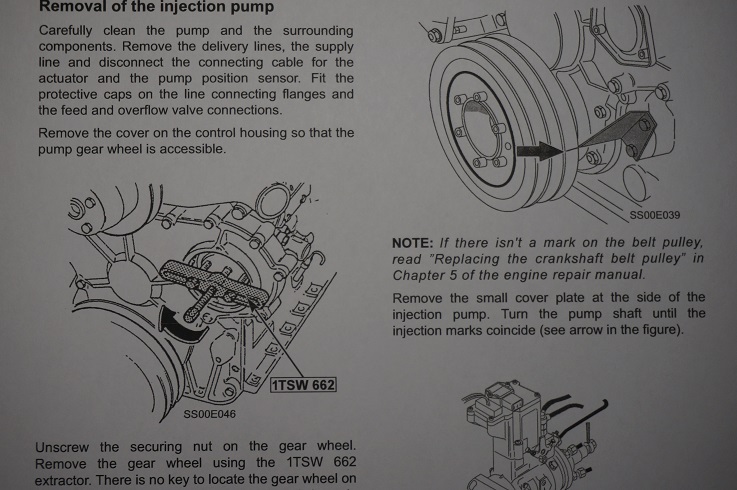 Removal of the injection pump

Carefully clean the pump and the surrounding components. Remove the delivery lines, the supply line and disconnect the connecting cable for the actuator and the pump position sensor. Fit the protective caps on the line connecting flanges and the feed and overflow valve connections.

Remove the cover on the control housing so that the pump gear wheel is accessible.

1TSW 662

SS00E046

Unscrew the securing nut on the gear wheel. Remove the gear wheel using the 1TSW 662 extractor. There is no key to locate the gear wheel on

SS00E039

NOTE: If there isn't a mark on the belt pulley, read "Replacing the crankshaft belt pulley" in Chapter 5 of the engine repair manual.

Remove the small cover plate at the side of the injection pump. Turn the pump shaft until the injection marks coincide (see arrow in the figure).