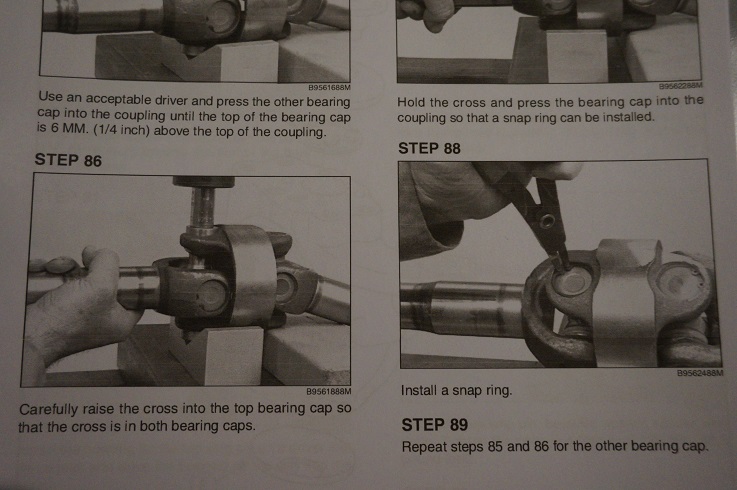 B9561688M

Use an acceptable driver and press the other bearing cap into the coupling until the top of the bearing cap is 6 MM. (1/4 inch) above the top of the coupling.

STEP 86

B9561888M

Carefully raise the cross into the top bearing cap so that the cross is in both bearing caps.

B9562288M

Hold the cross and press the bearing cap into the coupling so that a snap ring can be installed.

STEP 88

B9562488M

Install a snap ring.

STEP 89

Repeat steps 85 and 86 for the other bearing cap.